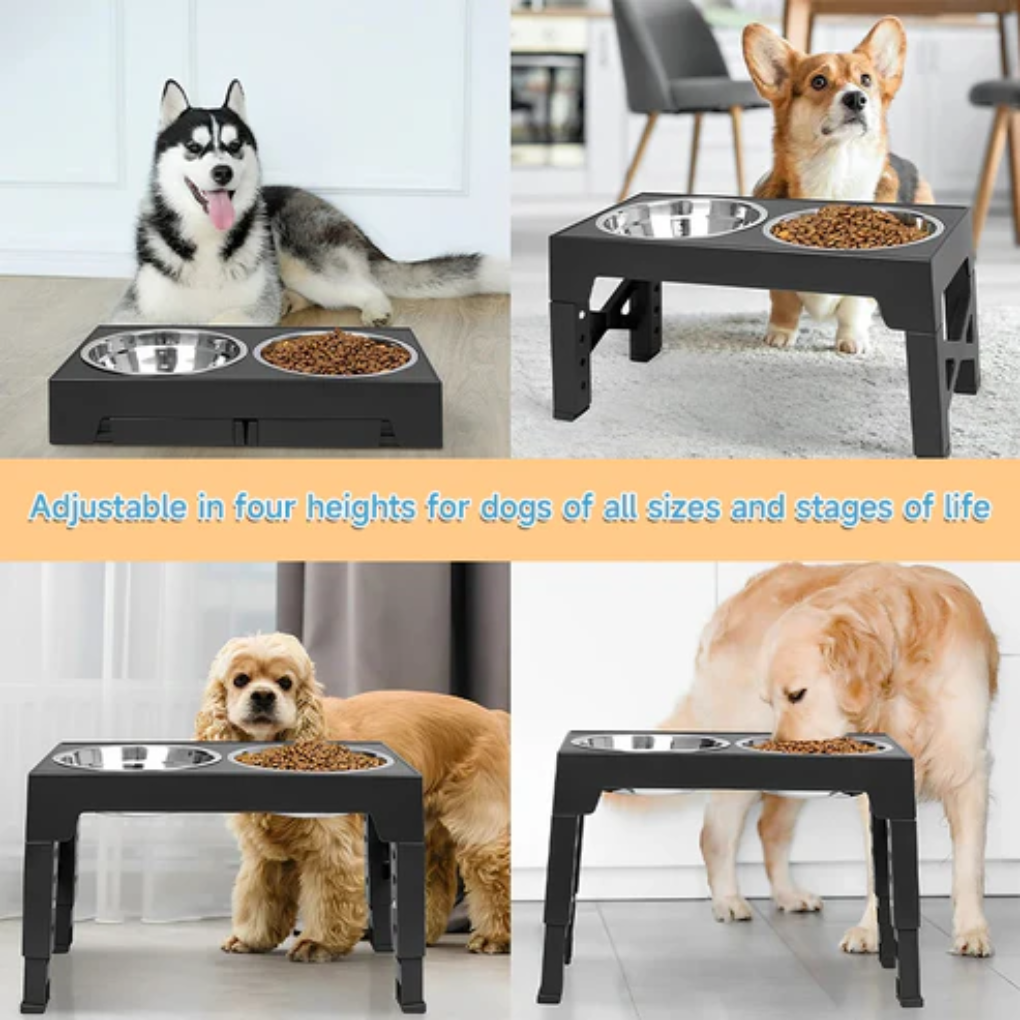 Adjustable in four heights for dogs of all sizes and stages of life